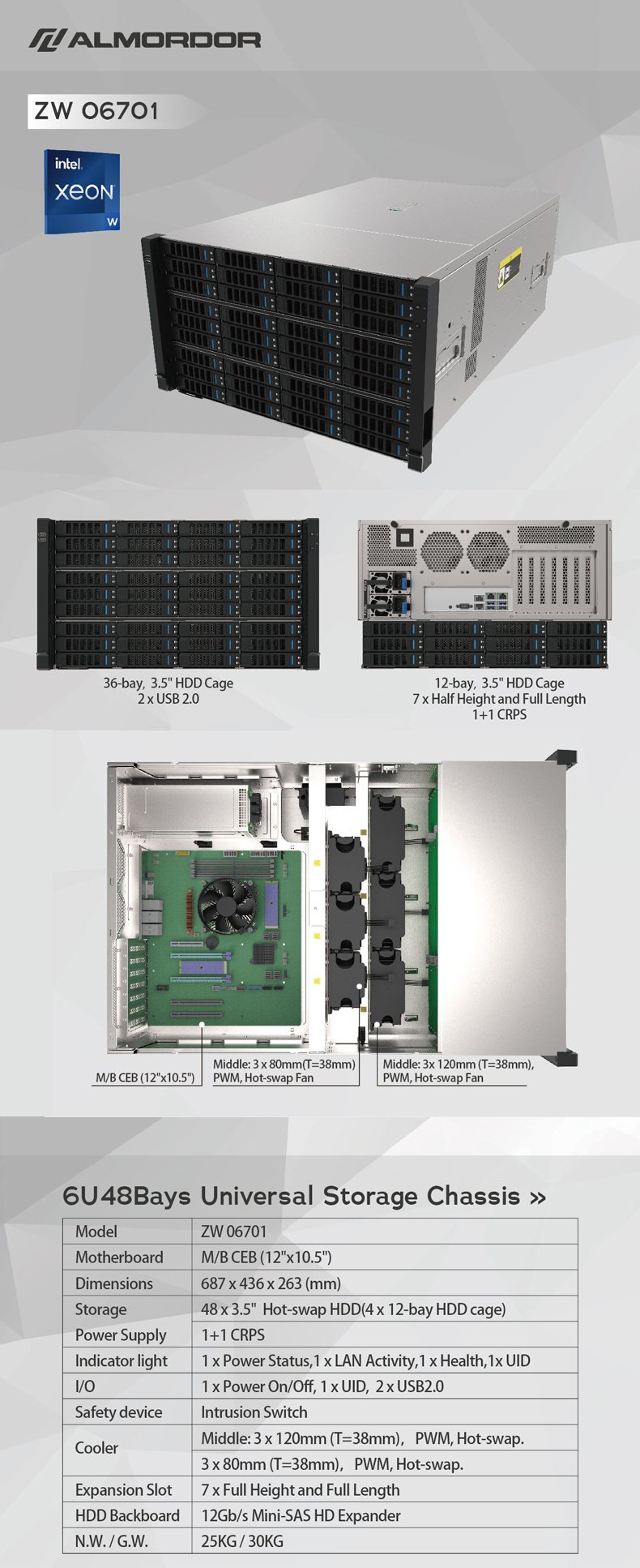 ALMORDOR

ZW 06701

intel. XEON W

36-bay, 3.5" HDD Cage
2 x USB 2.0

12-bay, 3.5" HDD Cage
7 x Half Height and Full Length
1+1 CRPS

M/B CEB (12"x10.5")

Middle: 3 x 80mm(T=38mm) PWM, Hot-swap Fan

Middle: 3x 120mm (T=38mm), PWM, Hot-swap Fan

6U48Bays Universal Storage Chassis »

| Model | ZW 06701 |
|---|---|
| Motherboard | M/B CEB (12"x10.5") |
| Dimensions | 687 x 436 x 263 (mm) |
| Storage | 48 x 3.5" Hot-swap HDD(4 x 12-bay HDD cage) |
| Power Supply | 1+1 CRPS |
| Indicator light | 1 x Power Status,1 x LAN Activity,1 x Health,1x UID |
| I/O | 1 x Power On/Off, 1 x UID, 2 x USB2.0 |
| Safety device | Intrusion Switch |
| Cooler | Middle: 3 x 120mm (T=38mm), PWM, Hot-swap. |
| | 3 x 80mm (T=38mm), PWM, Hot-swap. |
| Expansion Slot | 7 x Full Height and Full Length |
| HDD Backboard | 12Gb/s Mini-SAS HD Expander |
| N.W. / G.W. | 25KG / 30KG |